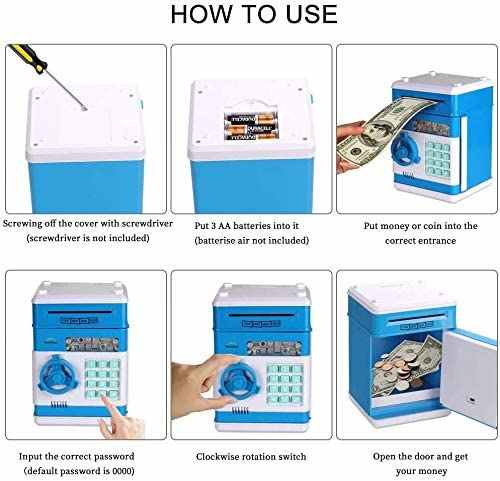 HOW TO USE

Screwing off the cover with screwdriver
(screwdriver is not included)

Put 3 AA batteries into it
(batterise air not included)

Put money or coin into the correct entrance

Input the correct password
(default password is 0000)

Clockwise rotation switch

Open the door and get your money