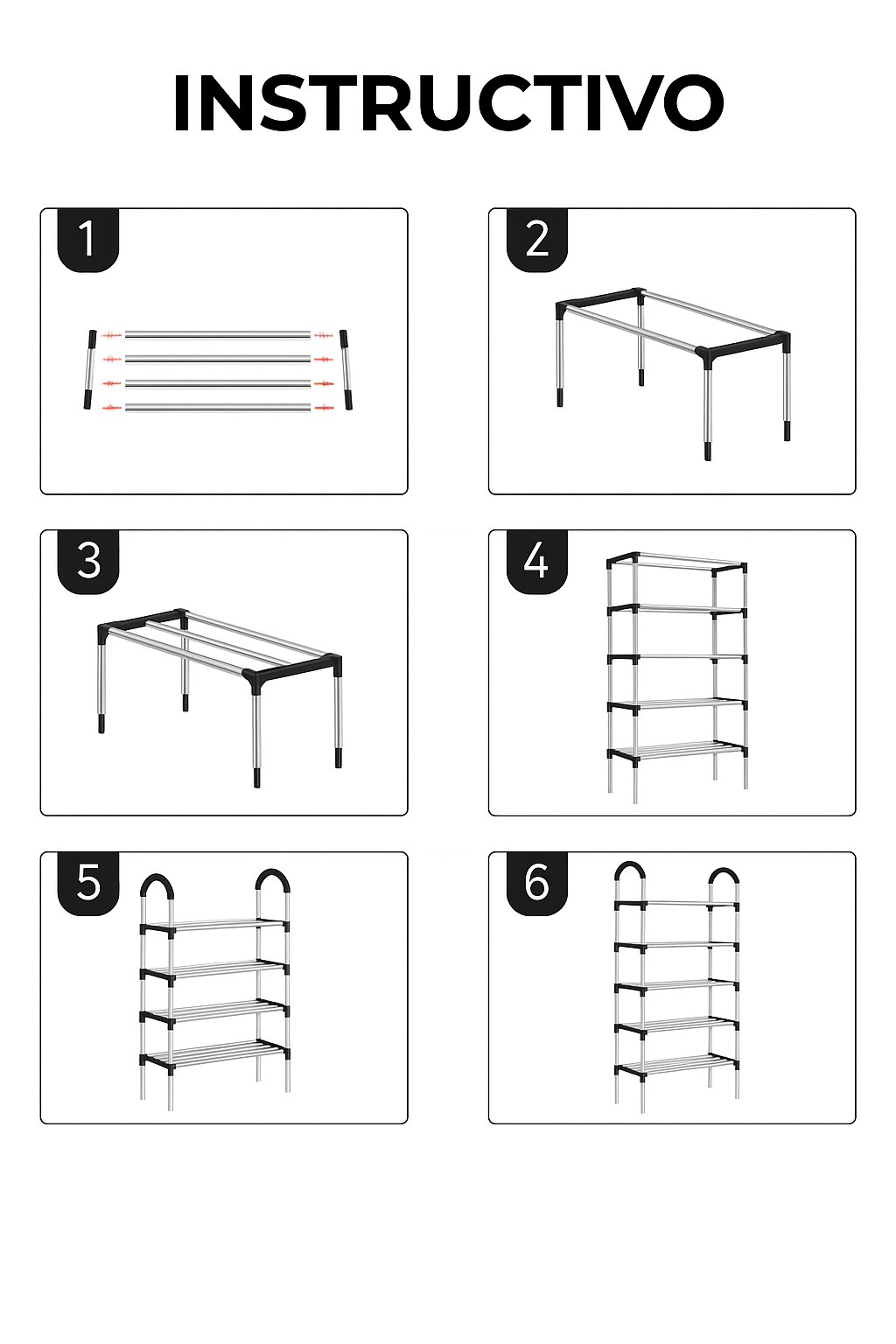 INSTRUCTIVO

1

2

3

4

5

6