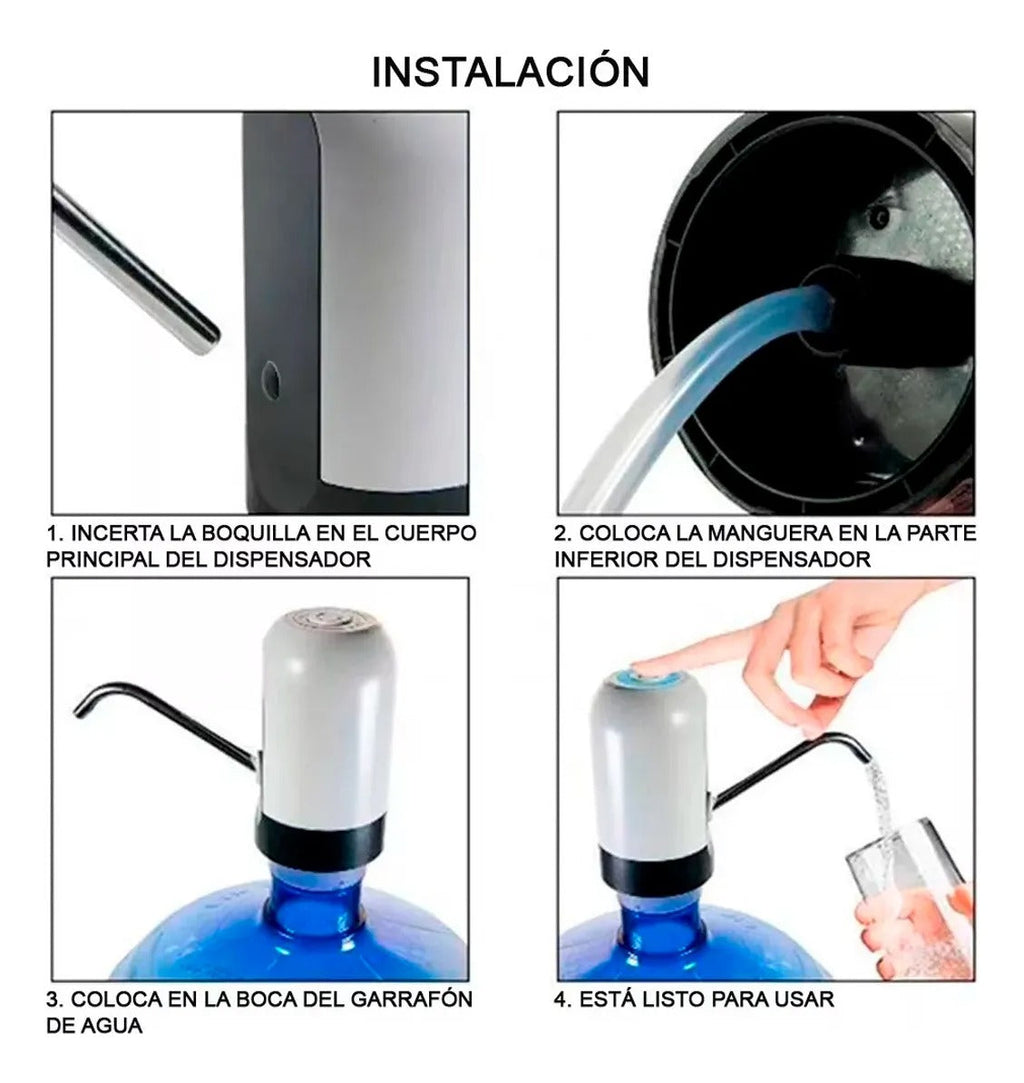 INSTALACIÓN

1. INCERTA LA BOQUILLA EN EL CUERPO PRINCIPAL DEL DISPENSADOR

2. COLOCA LA MANGUERA EN LA PARTE INFERIOR DEL DISPENSADOR

3. COLOCA EN LA BOCA DEL GARRAFÓN DE AGUA

4. ESTÁ LISTO PARA USAR