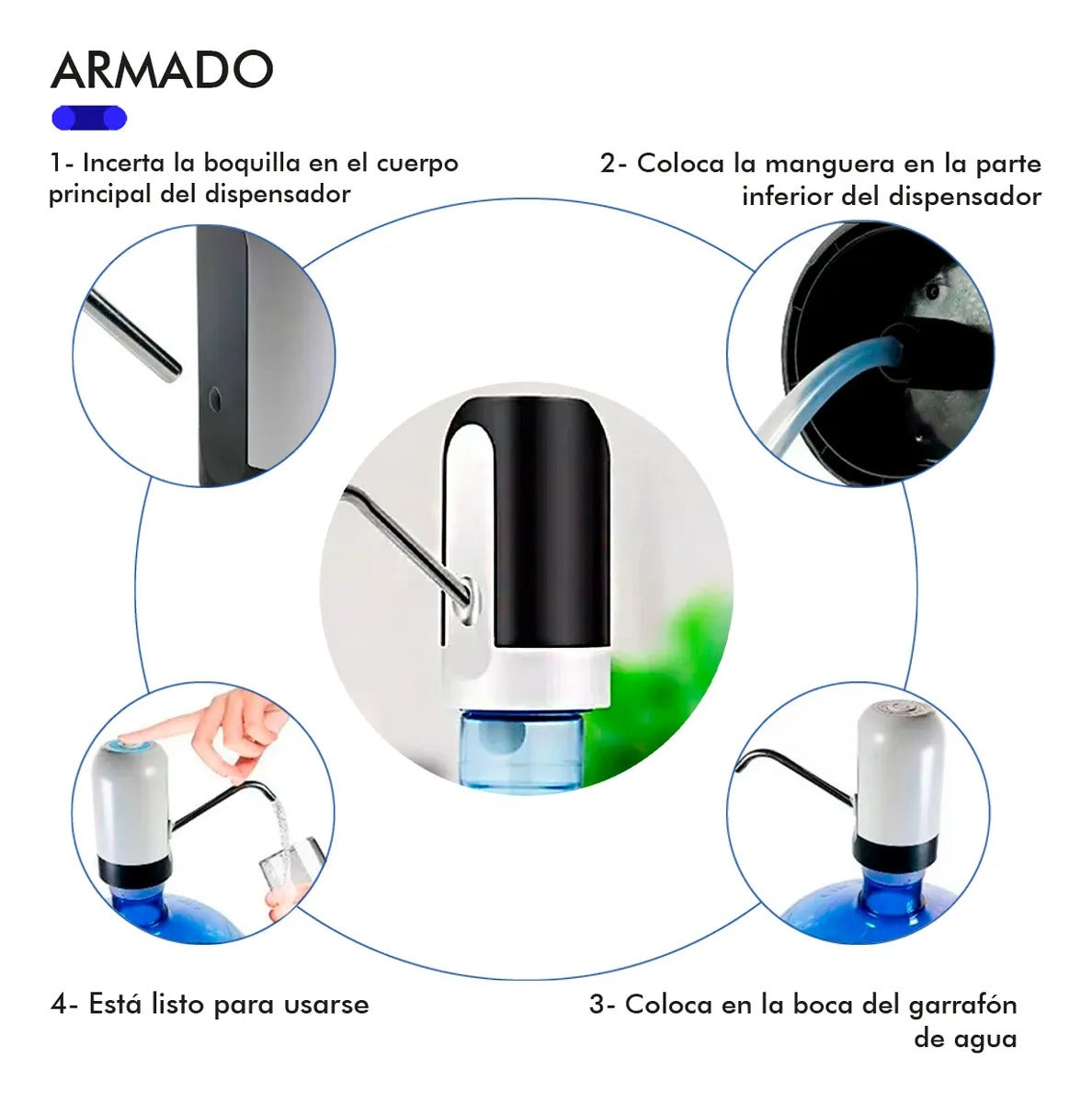 ARMADO

1- Incerta la boquilla en el cuerpo principal del dispensador

2- Coloca la manguera en la parte inferior del dispensador

4- Está listo para usarse

3- Coloca en la boca del garrafón de agua